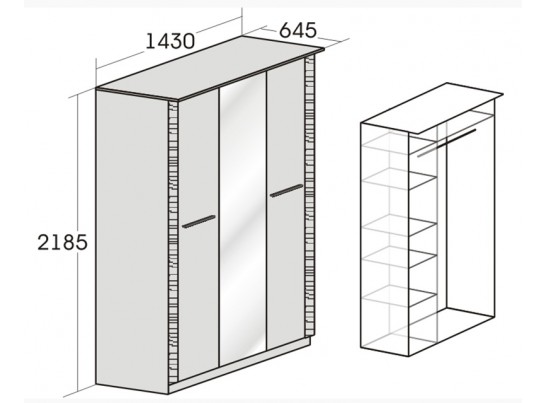 1430
645
2185