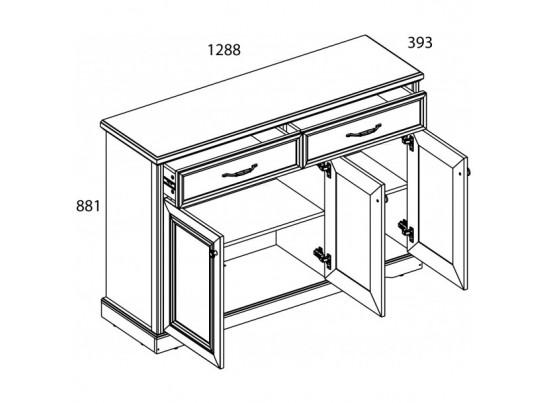 1288
393
881