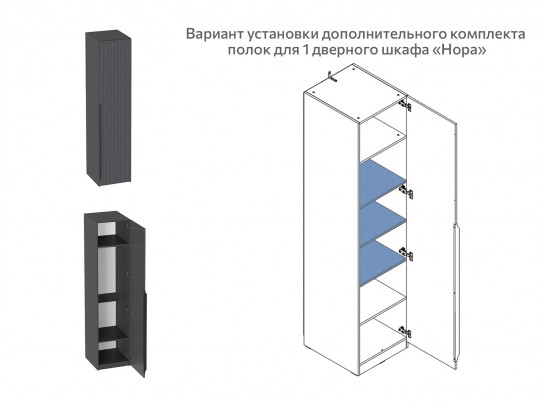 Вариант установки дополнительного комплекта полок для 1 дверного шкафа «Нора»