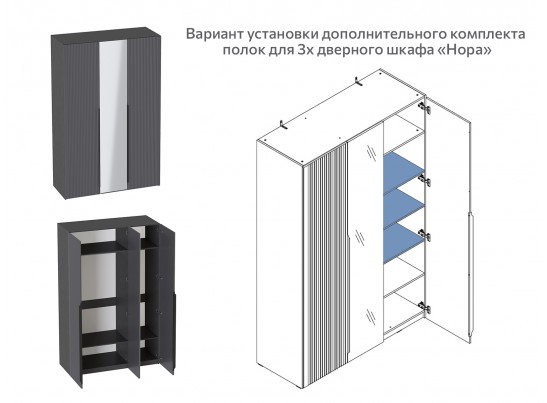 Вариант установки дополнительного комплекта полок для 3х дверного шкафа «Нора»