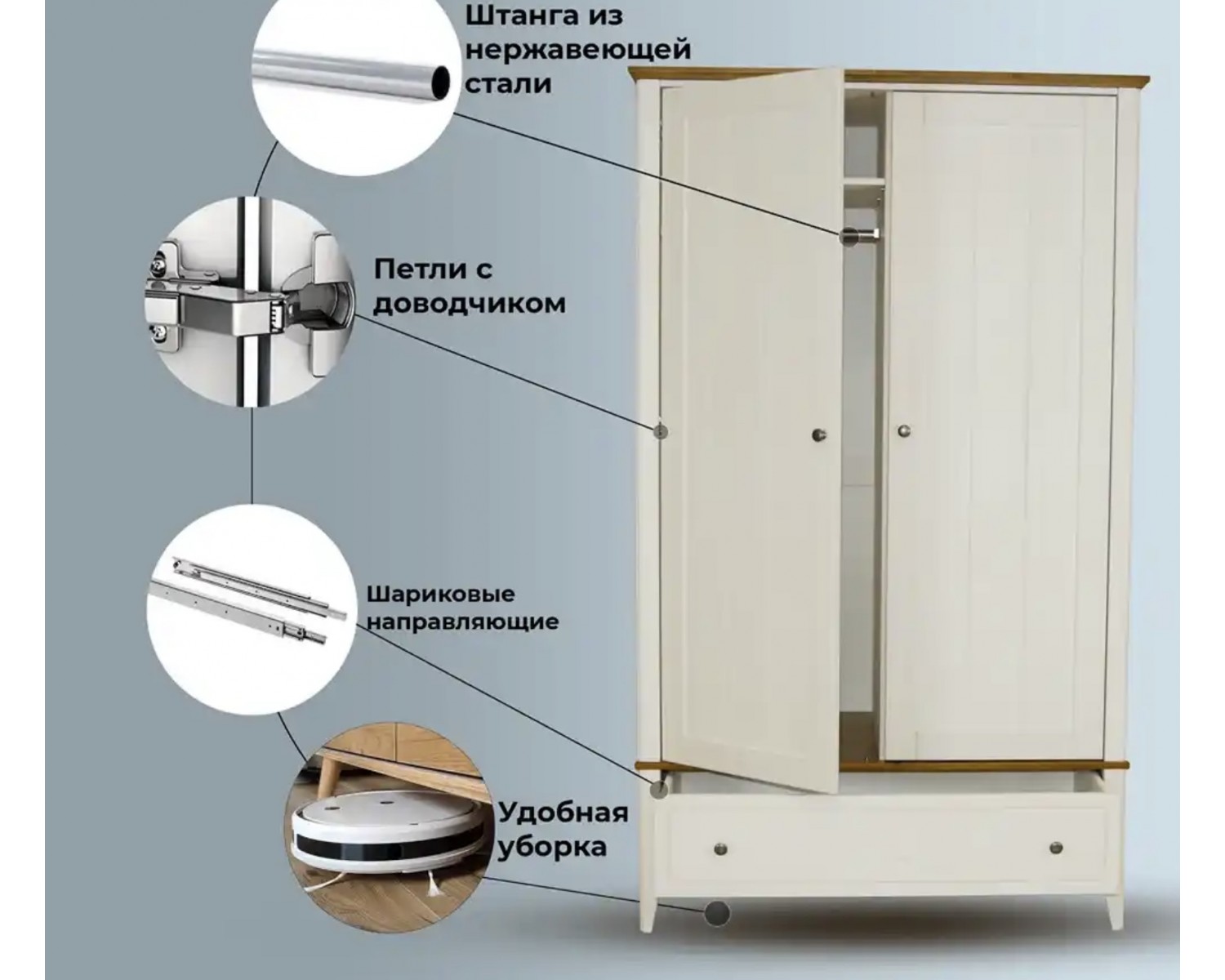 Штанга из нержавеющей стали

Петли с доводчиком

Шариковые направляющие

Удобная уборка